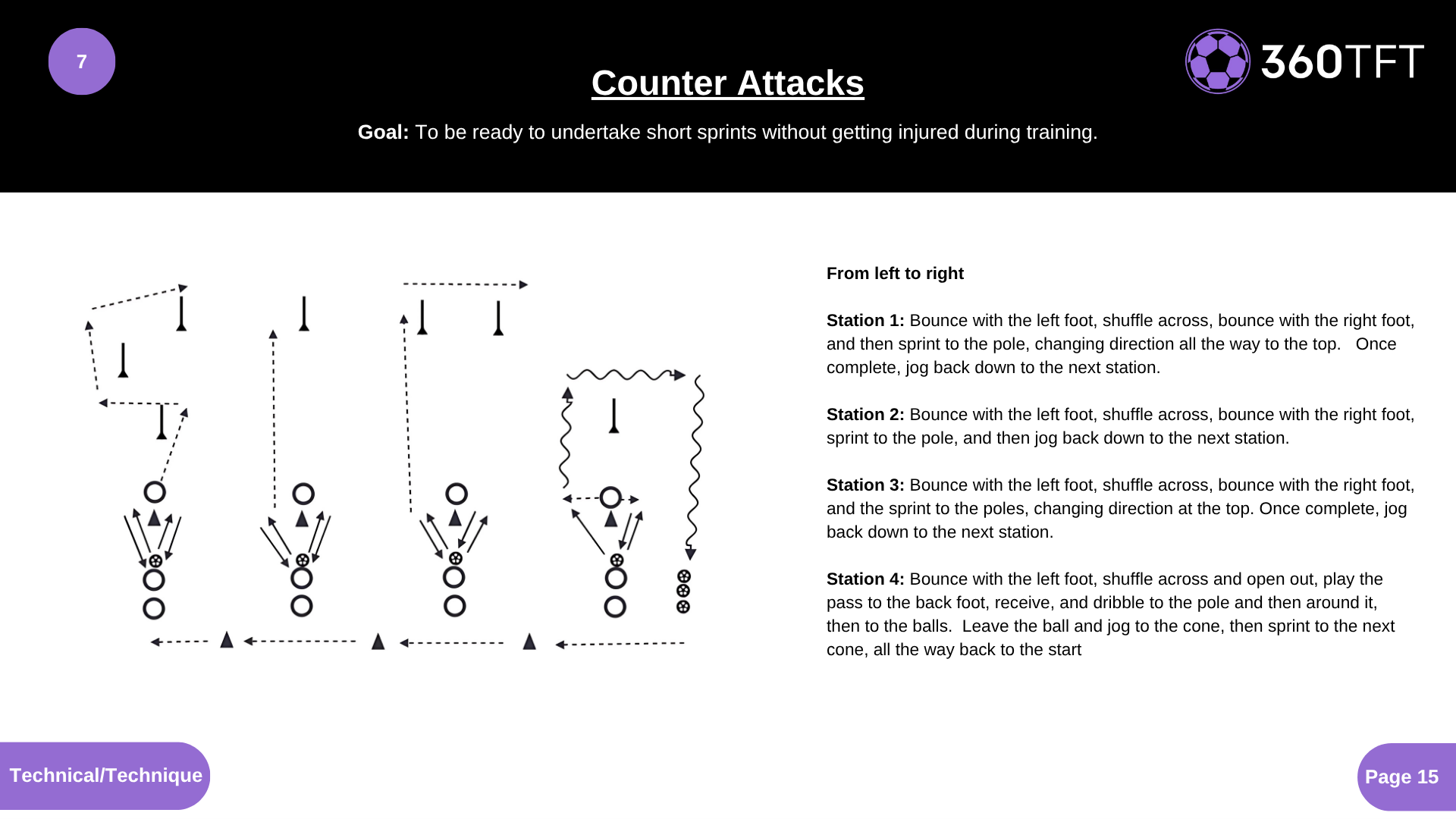 7

Counter Attacks

360TFT

Goal: To be ready to undertake short sprints without getting injured during training.

From left to right

Station 1: Bounce with the left foot, shuffle across, bounce with the right foot, and then sprint to the pole, changing direction all the way to the top. Once complete, jog back down to the next station.

Station 2: Bounce with the left foot, shuffle across, bounce with the right foot, sprint to the pole, and then jog back down to the next station.

Station 3: Bounce with the left foot, shuffle across, bounce with the right foot, and the sprint to the poles, changing direction at the top. Once complete, jog back down to the next station.

Station 4: Bounce with the left foot, shuffle across and open out, play the pass to the back foot, receive, and dribble to the pole and then around it, then to the balls. Leave the ball and jog to the cone, then sprint to the next cone, all the way back to the start

Technical/Technique

Page 15