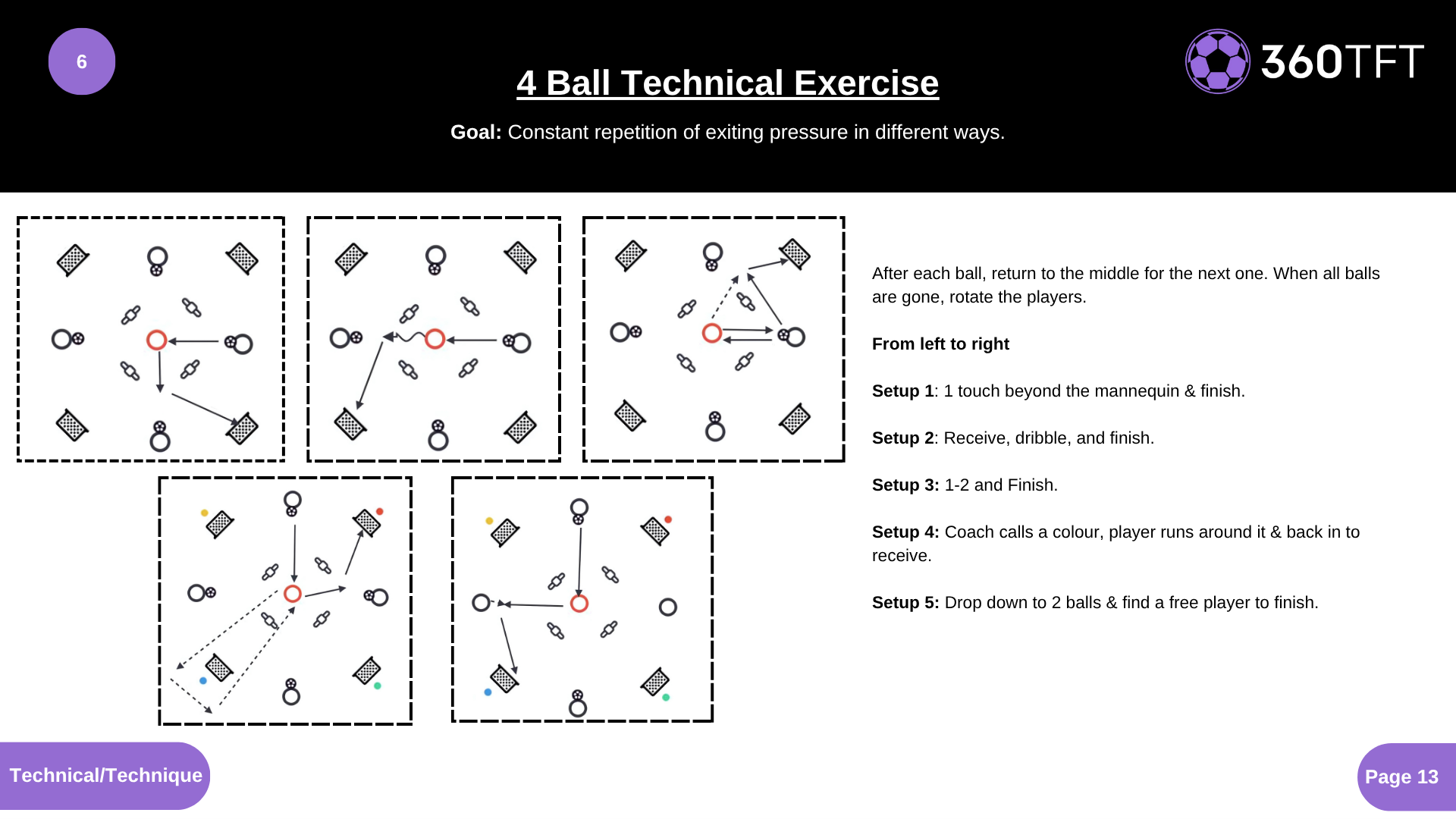 6

4 Ball Technical Exercise

360TFT

Goal: Constant repetition of exiting pressure in different ways.

After each ball, return to the middle for the next one. When all balls are gone, rotate the players.

From left to right

Setup 1: 1 touch beyond the mannequin & finish.

Setup 2: Receive, dribble, and finish.

Setup 3: 1-2 and Finish.

Setup 4: Coach calls a colour, player runs around it & back in to receive.

Setup 5: Drop down to 2 balls & find a free player to finish.

Technical/Technique

Page 13