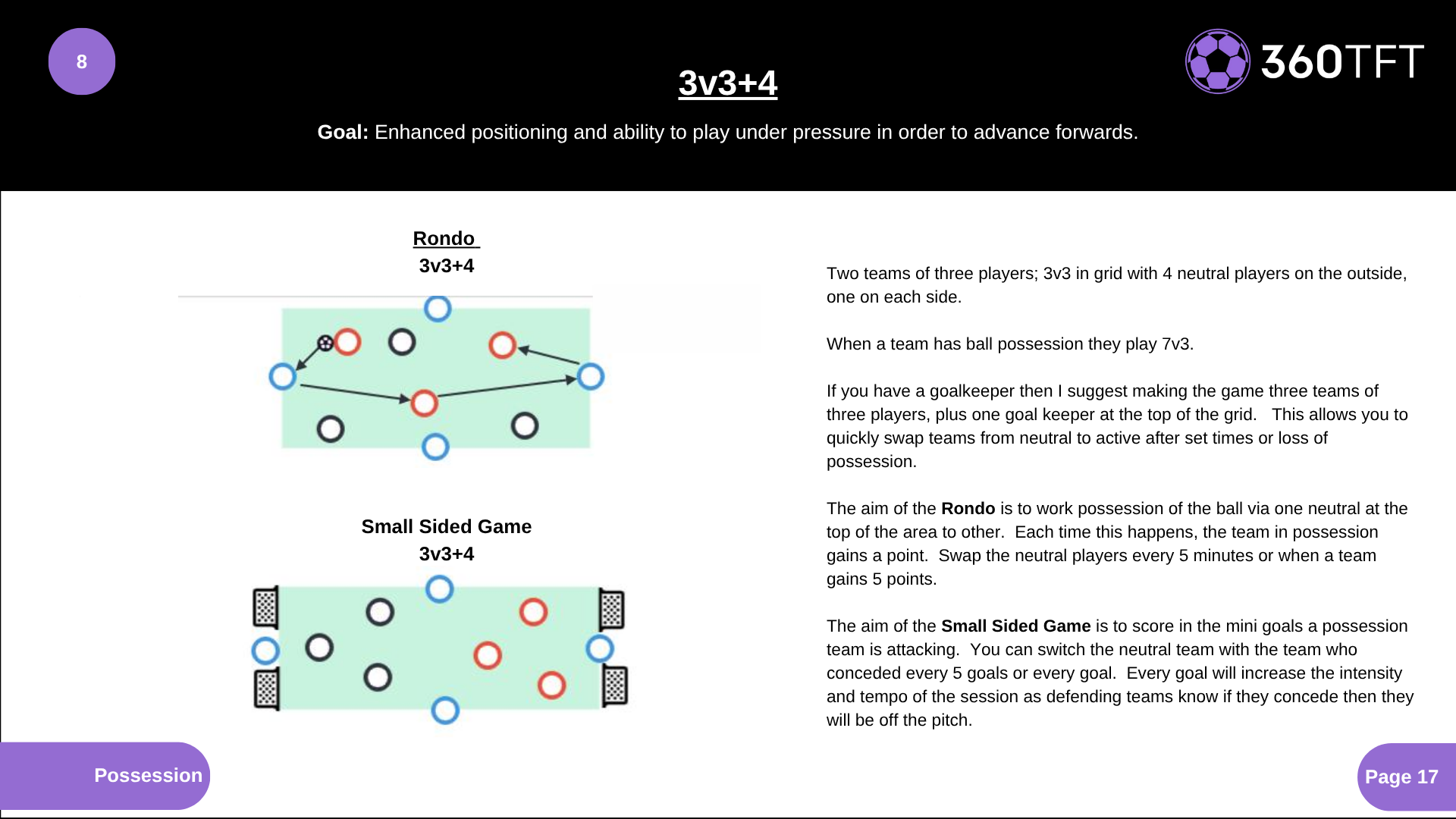 8

3v3+4

360TFT

Goal: Enhanced positioning and ability to play under pressure in order to advance forwards.

Rondo
3v3+4

Small Sided Game
3v3+4

Two teams of three players; 3v3 in grid with 4 neutral players on the outside, one on each side.

When a team has ball possession they play 7v3.

If you have a goalkeeper then I suggest making the game three teams of three players, plus one goal keeper at the top of the grid. This allows you to quickly swap teams from neutral to active after set times or loss of possession.

The aim of the Rondo is to work possession of the ball via one neutral at the top of the area to other. Each time this happens, the team in possession gains a point. Swap the neutral players every 5 minutes or when a team gains 5 points.

The aim of the Small Sided Game is to score in the mini goals a possession team is attacking. You can switch the neutral team with the team who conceded every 5 goals or every goal. Every goal will increase the intensity and tempo of the session as defending teams know if they concede then they will be off the pitch.

Possession

Page 17