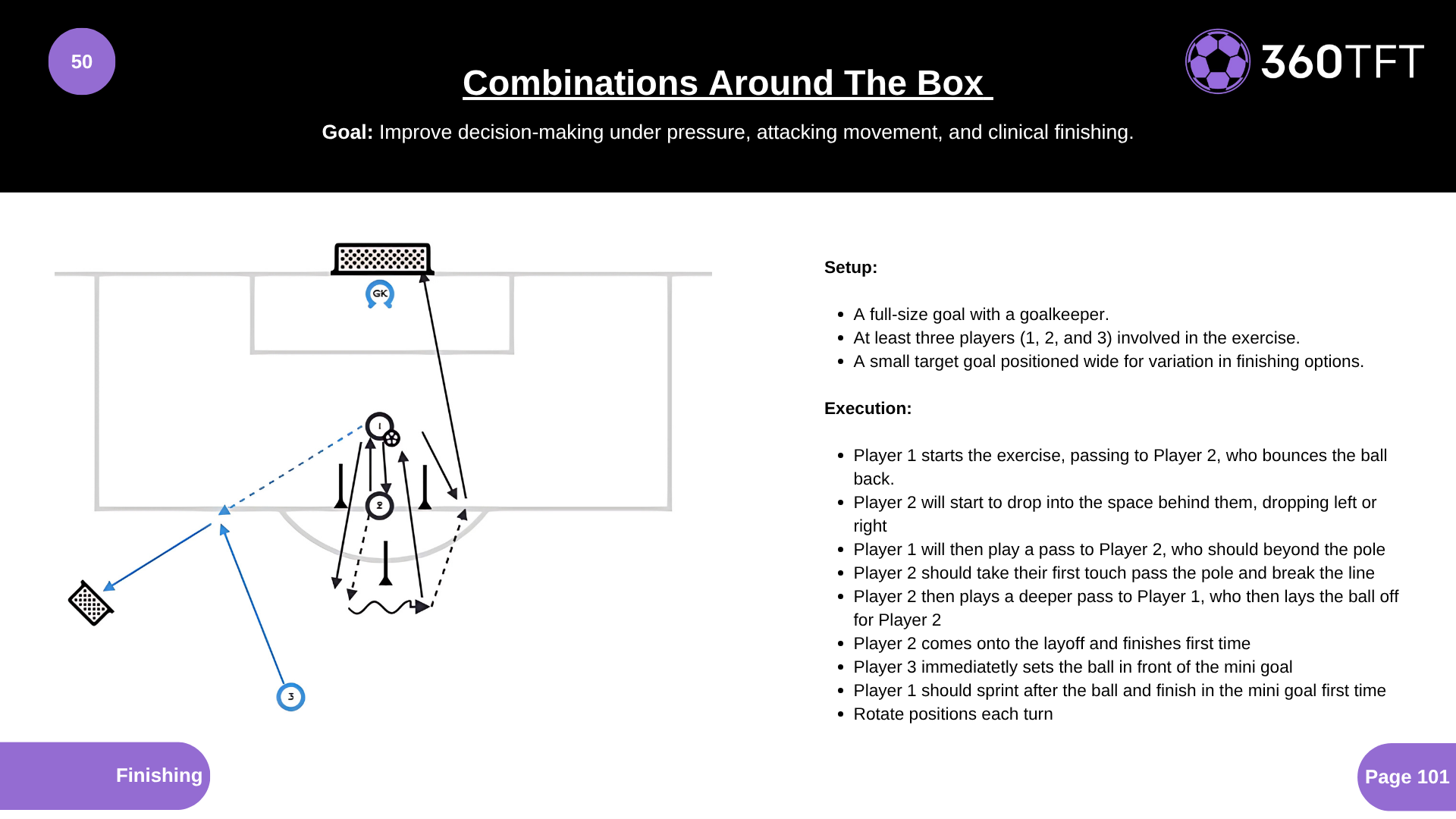 50

Combinations Around The Box

360TFT

Goal: Improve decision-making under pressure, attacking movement, and clinical finishing.

GK

1

2

3

Setup:

- A full-size goal with a goalkeeper.
- At least three players (1, 2, and 3) involved in the exercise.
- A small target goal positioned wide for variation in finishing options.

Execution:

- Player 1 starts the exercise, passing to Player 2, who bounces the ball back.
- Player 2 will start to drop into the space behind them, dropping left or right
- Player 1 will then play a pass to Player 2, who should beyond the pole
- Player 2 should take their first touch pass the pole and break the line
- Player 2 then plays a deeper pass to Player 1, who then lays the ball off for Player 2
- Player 2 comes onto the layoff and finishes first time
- Player 3 immediatetly sets the ball in front of the mini goal
- Player 1 should sprint after the ball and finish in the mini goal first time
- Rotate positions each turn

Finishing

Page 101