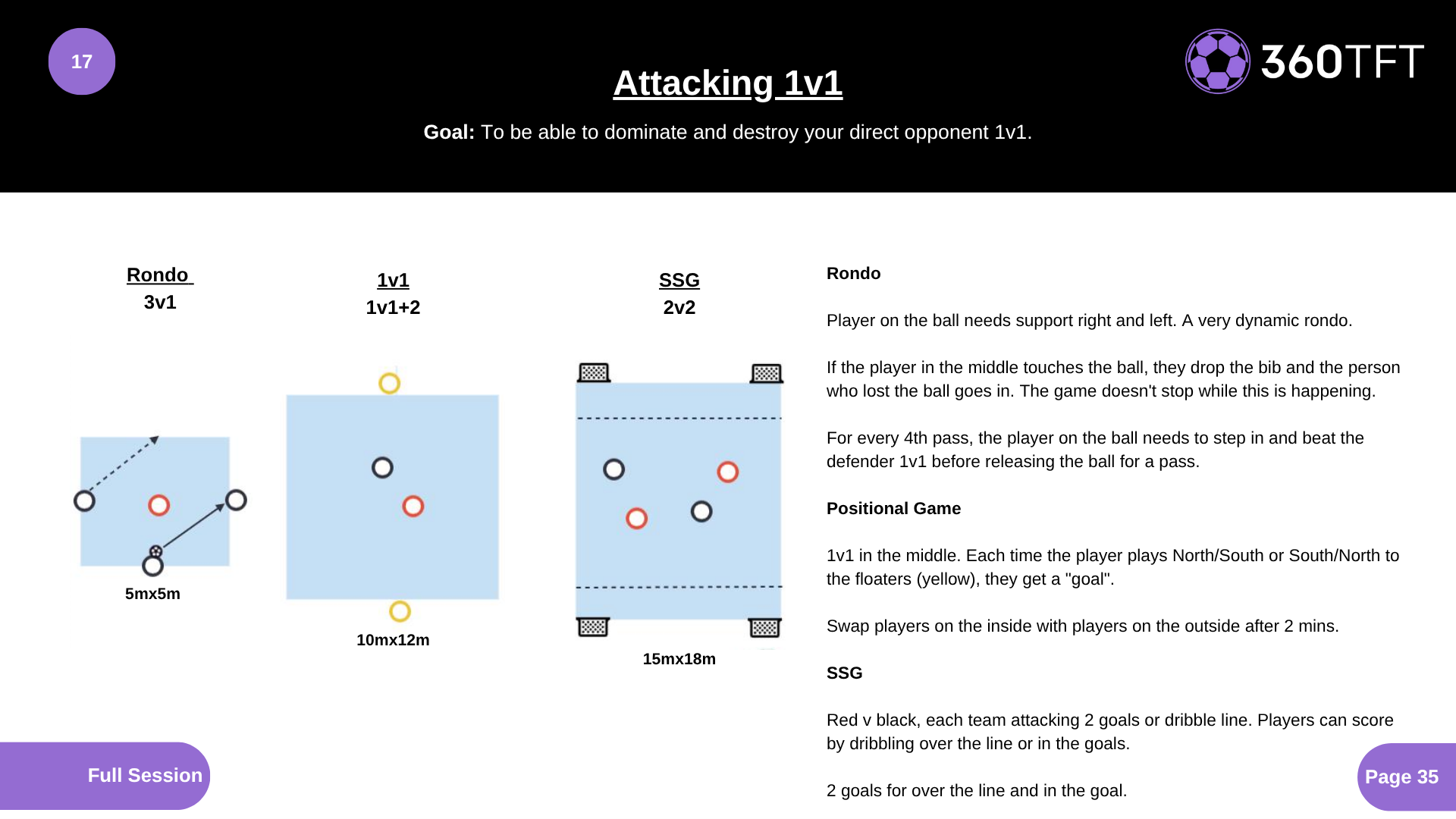 17

Attacking 1v1

360TFT

Goal: To be able to dominate and destroy your direct opponent 1v1.

Rondo
3v1

5mx5m

1v1
1v1+2

10mx12m

SSG
2v2

15mx18m

Rondo

Player on the ball needs support right and left. A very dynamic rondo.

If the player in the middle touches the ball, they drop the bib and the person who lost the ball goes in. The game doesn't stop while this is happening.

For every 4th pass, the player on the ball needs to step in and beat the defender 1v1 before releasing the ball for a pass.

Positional Game

1v1 in the middle. Each time the player plays North/South or South/North to the floaters (yellow), they get a "goal".

Swap players on the inside with players on the outside after 2 mins.

SSG

Red v black, each team attacking 2 goals or dribble line. Players can score by dribbling over the line or in the goals.

2 goals for over the line and in the goal.

Full Session

Page 35